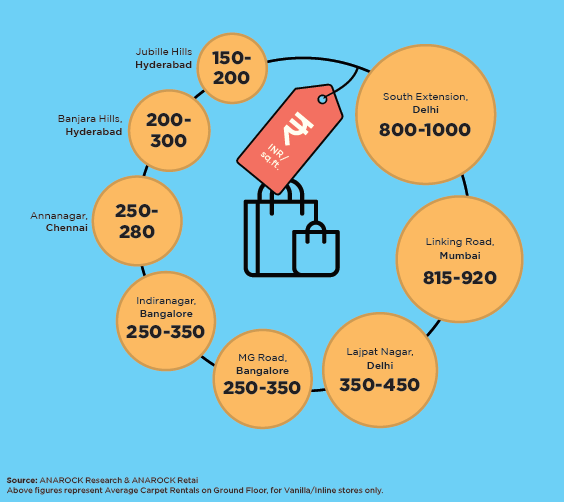 Jubille Hills
Hyderabad
150-200

Banjara Hills,
Hyderabad
200-300

Annanagar,
Chennai
250-280

Indiranagar,
Bangalore
250-350

MG Road,
Bangalore
250-350

Lajpat Nagar,
Delhi
350-450

Linking Road,
Mumbai
815-920

South Extension,
Delhi
800-1000

₹
INR/
sq.ft.

Source: ANAROCK Research & ANAROCK Retai
Above figures represent Average Carpet Rentals on Ground Floor, for Vanilla/Inline stores only.